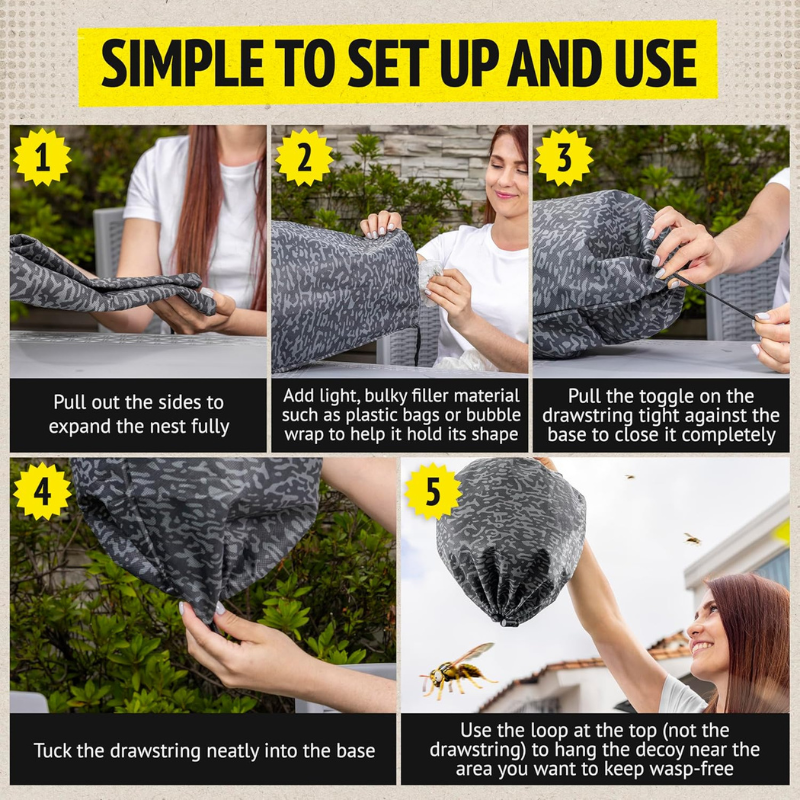 SIMPLE TO SET UP AND USE

1

Pull out the sides to expand the nest fully

2

Add light, bulky filler material such as plastic bags or bubble wrap to help it hold its shape

3

Pull the toggle on the drawstring tight against the base to close it completely

4

Tuck the drawstring neatly into the base

5

Use the loop at the top (not the drawstring) to hang the decoy near the area you want to keep wasp-free